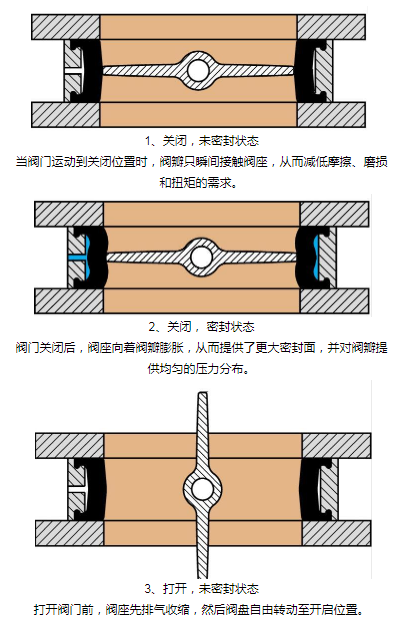 1、关闭，未密封状态
当阀门运动到关闭位置时，阀瓣只瞬间接触阀座，从而减低摩擦、磨损和扭矩的需求。

2、关闭，密封状态
阀门关闭后，阀座向着阀瓣膨胀，从而提供了更大密封面，并对阀瓣提供均匀的压力分布。

3、打开，未密封状态
打开阀门前，阀座先排气收缩，然后阀盘自由转动至开启位置。